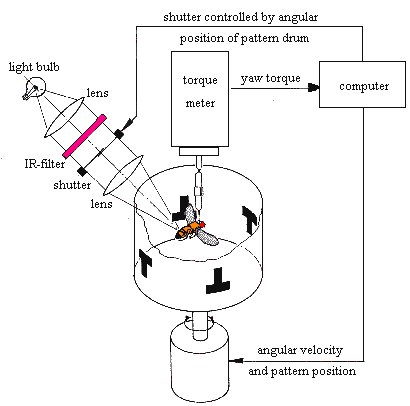 shutter controlled by angular position of pattern drum

light bulb

lens

IR-filter

shutter

lens

torque meter

yaw torque

computer

angular velocity and pattern position